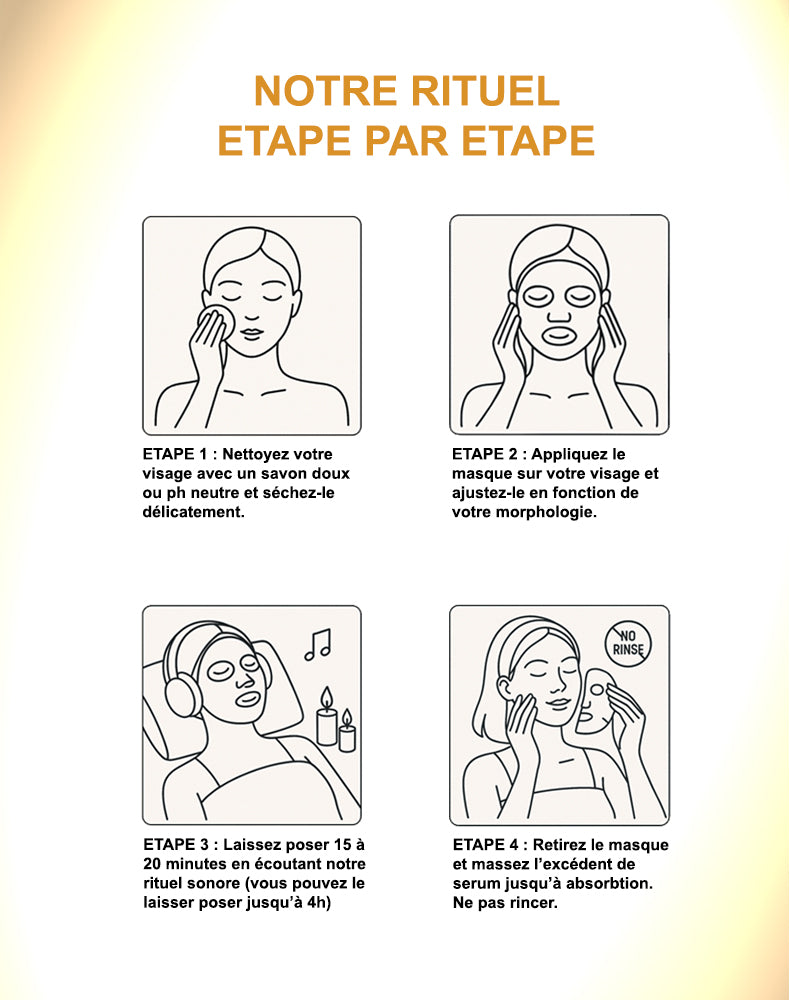 NOTRE RITUEL
ETAPE PAR ETAPE

ETAPE 1 : Nettoyez votre visage avec un savon doux ou ph neutre et séchez-le délicatement.

ETAPE 2 : Appliquez le masque sur votre visage et ajustez-le en fonction de votre morphologie.

ETAPE 3 : Laissez poser 15 à 20 minutes en écoutant notre rituel sonore (vous pouvez le laisser poser jusqu'à 4h)

NO RINSE

ETAPE 4 : Retirez le masque et massez l'excédent de serum jusqu'à absorbtion. Ne pas rincer.